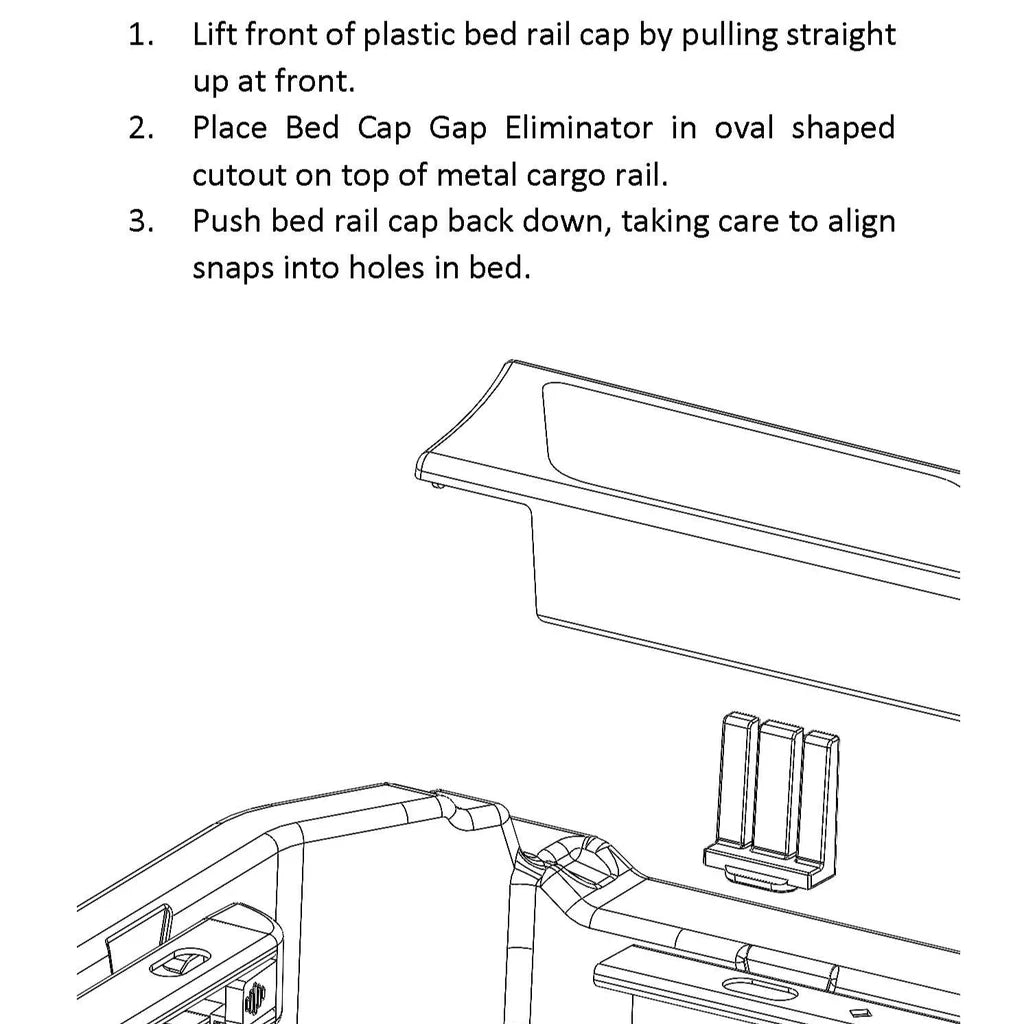 1. Lift front of plastic bed rail cap by pulling straight up at front.
2. Place Bed Cap Gap Eliminator in oval shaped cutout on top of metal cargo rail.
3. Push bed rail cap back down, taking care to align snaps into holes in bed.